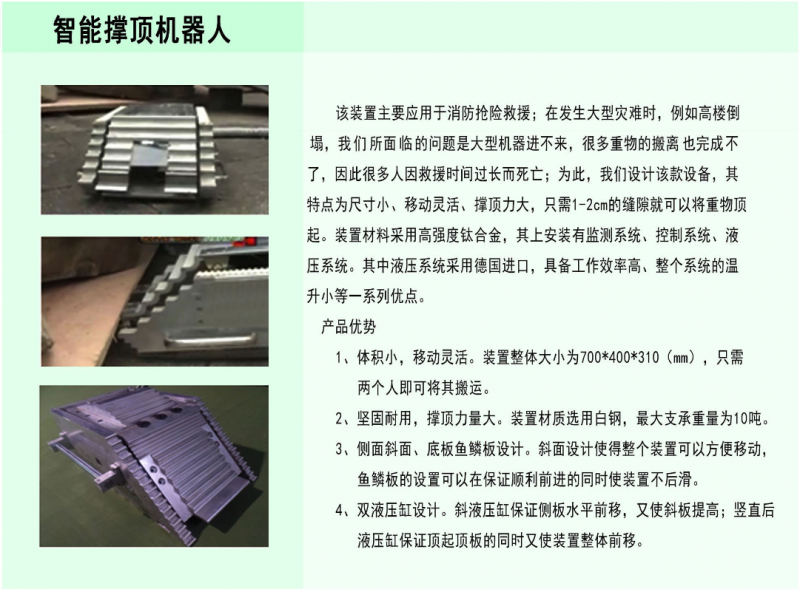 智能撑顶机器人

该装置主要应用于消防抢险救援；在发生大型灾难时，例如高楼倒塌，我们所面临的问题是大型机器进不来，很多重物的搬离也完成不了，因此很多人因救援时间过长而死亡；为此，我们设计该款设备，其特点为尺寸小、移动灵活、撑顶力大，只需1-2cm的缝隙就可以将重物顶起。装置材料采用高强度钛合金，其上安装有监测系统、控制系统、液压系统。其中液压系统采用德国进口，具备工作效率高、整个系统的温升小等一系列优点。

产品优势

1、体积小，移动灵活。装置整体大小为700*400*310（mm），只需两个人即可将其搬运。

2、坚固耐用，撑顶力量大。装置材质选用白钢，最大支承重量为10吨。

3、侧面斜面、底板鱼鳞板设计。斜面设计使得整个装置可以方便移动，鱼鳞板的设置可以在保证顺利前进的同时使装置不后滑。

4、双液压缸设计。斜液压缸保证侧板水平前移，又使斜板提高；竖直后液压缸保证顶起顶板的同时又使装置整体前移。