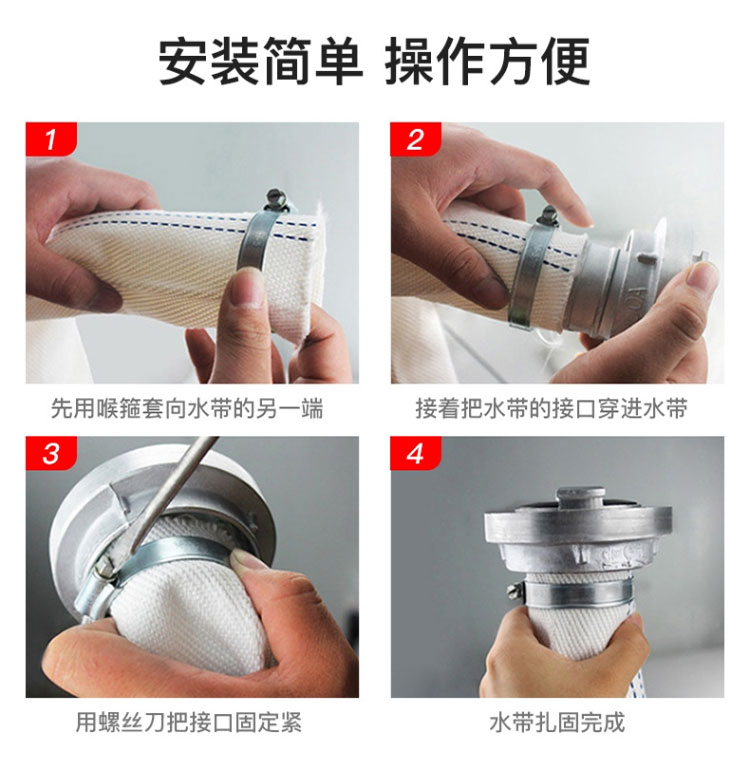 安装简单 操作方便

1

先用喉箍套向水带的另一端

2

接着把水带的接口穿进水带

3

用螺丝刀把接口固定紧

4

水带扎固完成