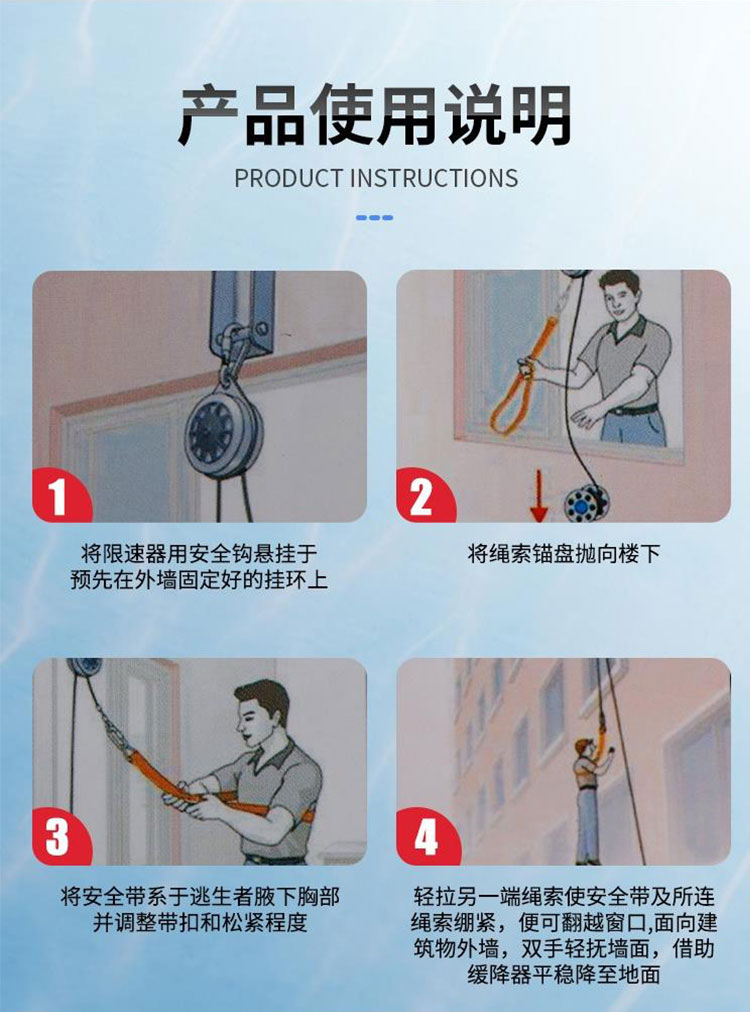 产品使用说明

PRODUCT INSTRUCTIONS

1

将限速器用安全钩悬挂于预先在外墙固定好的挂环上

2

将绳索锚盘抛向楼下

3

将安全带系于逃生者腋下胸部并调整带扣和松紧程度

4

轻拉另一端绳索使安全带及所连绳索绷紧，便可翻越窗口,面向建筑物外墙，双手轻抚墙面，借助缓降器平稳降至地面